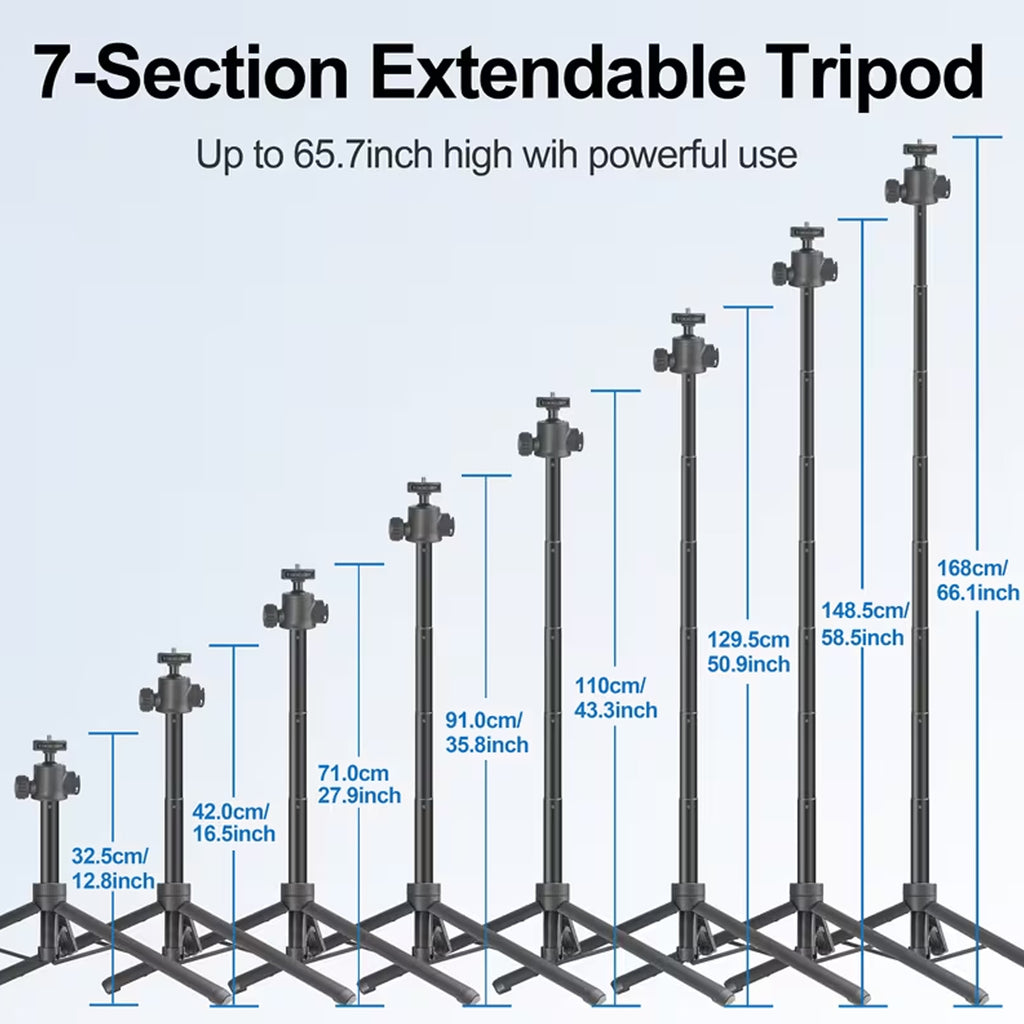 7-Section Extendable Tripod

Up to 65.7inch high wih powerful use

32.5cm/
12.8inch

42.0cm/
16.5inch

71.0cm
27.9inch

91.0cm/
35.8inch

110cm/
43.3inch

129.5cm
50.9inch

148.5cm/
58.5inch

168cm/
66.1inch