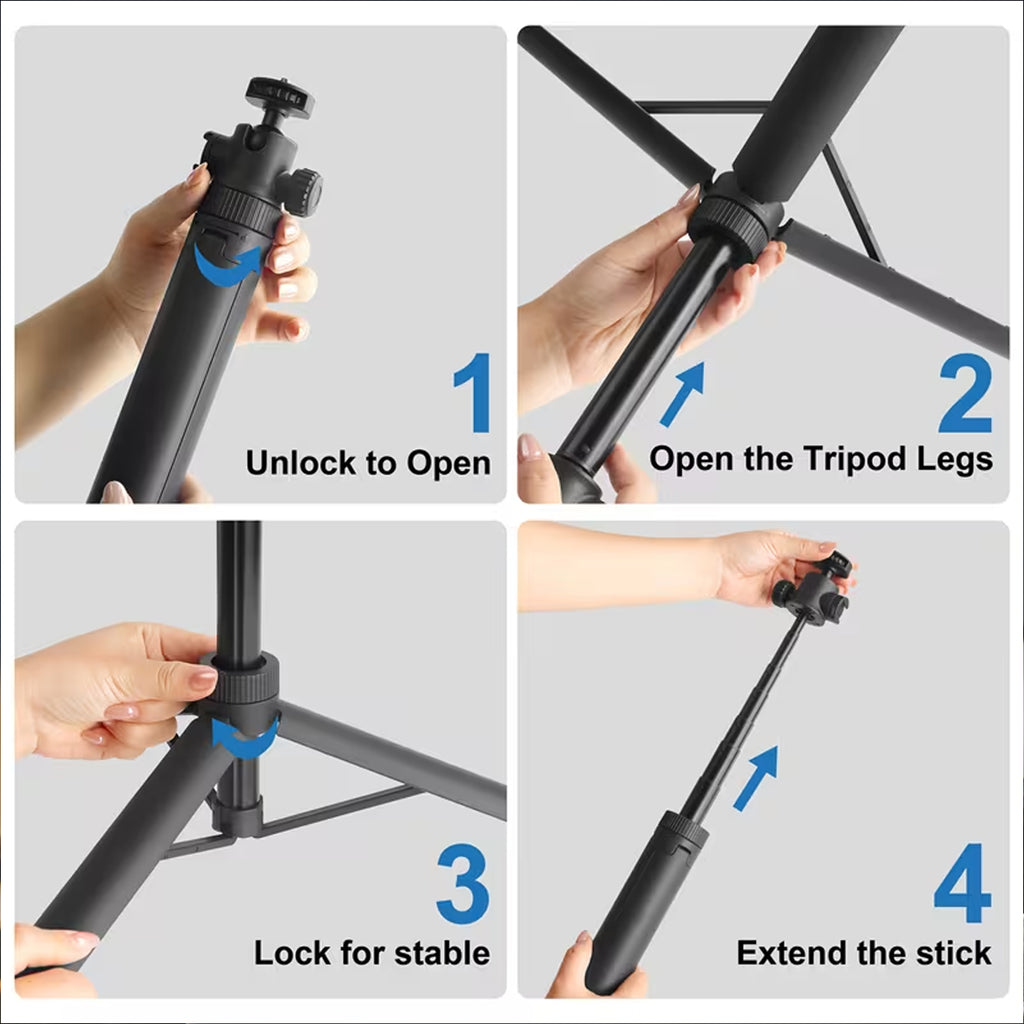 1
Unlock to Open

2
Open the Tripod Legs

3
Lock for stable

4
Extend the stick